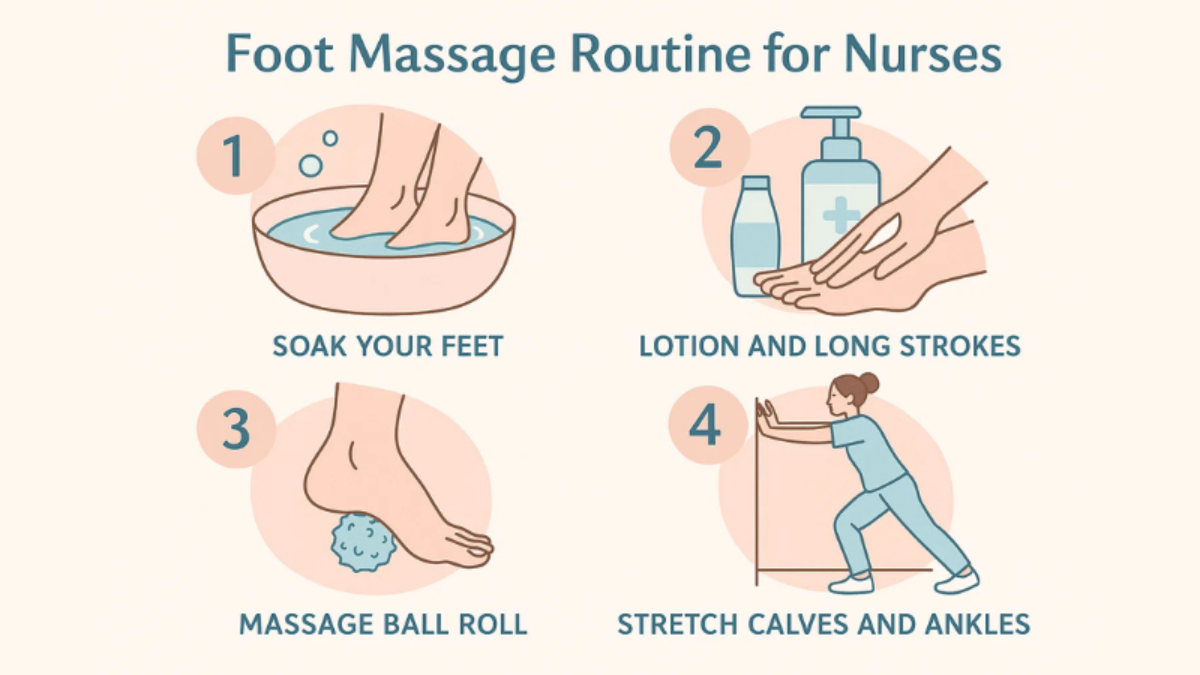 Foot Massage Routine for Nurses

1

SOAK YOUR FEET

2

LOTION AND LONG STROKES

3

MASSAGE BALL ROLL

4

STRETCH CALVES AND ANKLES