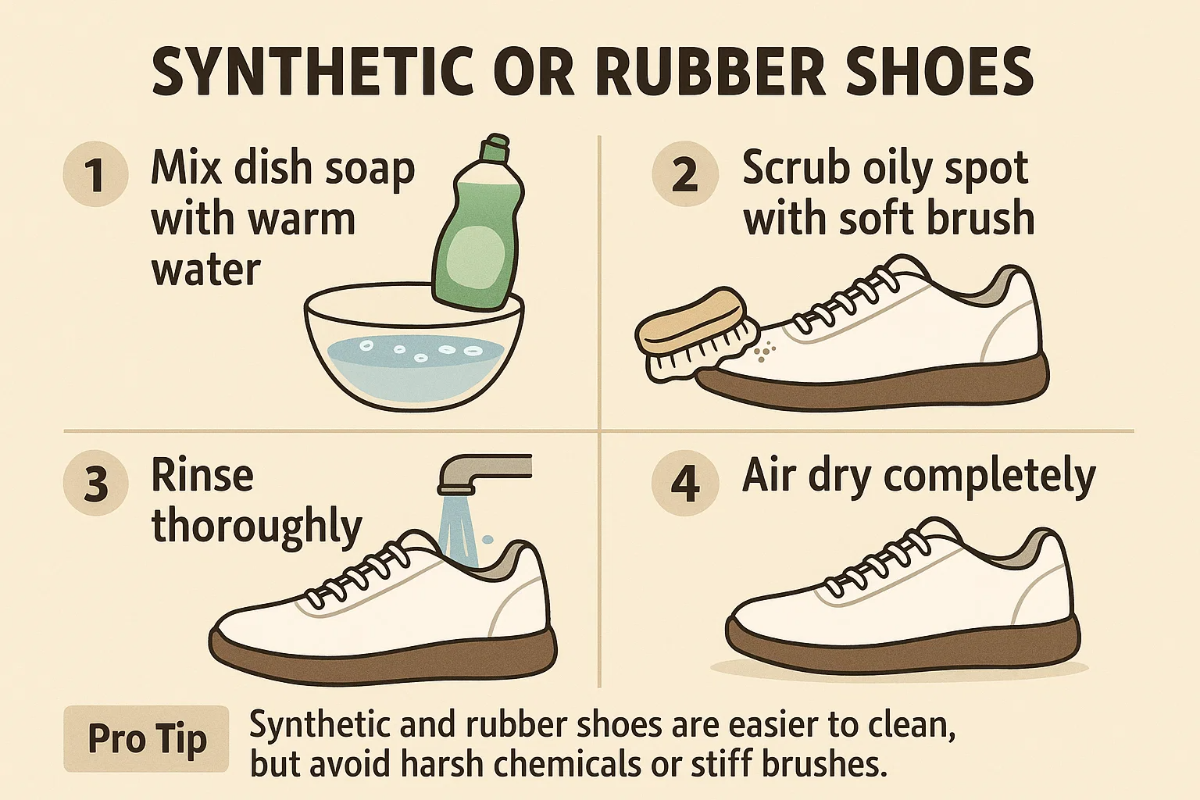 SYNTHETIC OR RUBBER SHOES

1 Mix dish soap with warm water

2 Scrub oily spot with soft brush

3 Rinse thoroughly

4 Air dry completely

Pro Tip Synthetic and rubber shoes are easier to clean, but avoid harsh chemicals or stiff brushes.