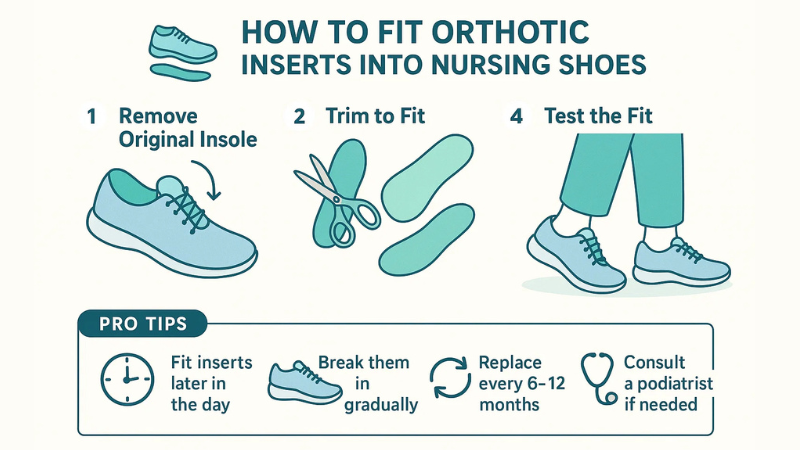 HOW TO FIT ORTHOTIC INSERTS INTO NURSING SHOES

1 Remove Original Insole

2 Trim to Fit

4 Test the Fit

PRO TIPS

Fit inserts later in the day

Break them in gradually

Replace every 6–12 months

Consult a podiatrist if needed