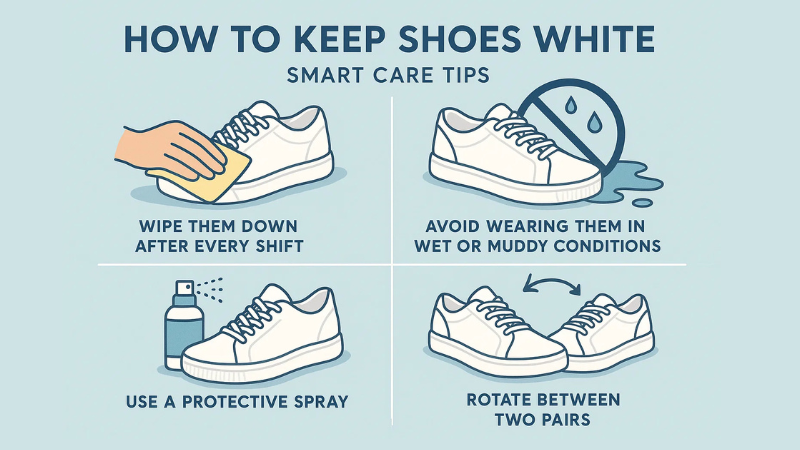 HOW TO KEEP SHOES WHITE

SMART CARE TIPS

WIPE THEM DOWN AFTER EVERY SHIFT

AVOID WEARING THEM IN WET OR MUDDY CONDITIONS

USE A PROTECTIVE SPRAY

ROTATE BETWEEN TWO PAIRS