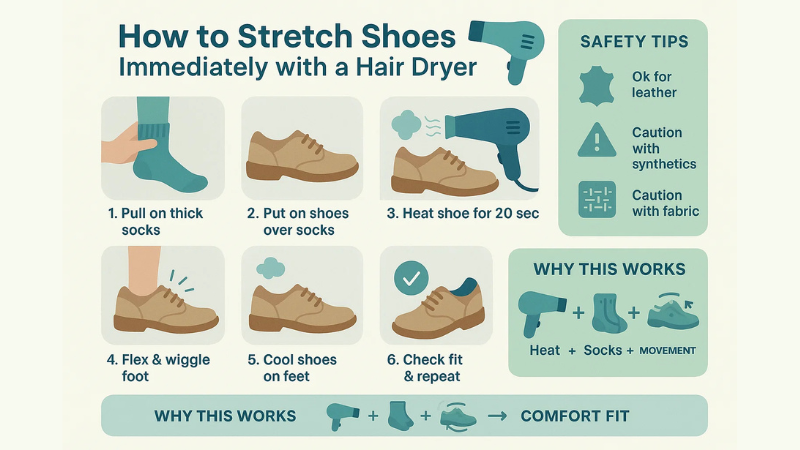 How to Stretch Shoes Immediately with a Hair Dryer

1. Pull on thick socks

2. Put on shoes over socks

3. Heat shoe for 20 sec

4. Flex & wiggle foot

5. Cool shoes on feet

6. Check fit & repeat

SAFETY TIPS

Ok for leather

Caution with synthetics

Caution with fabric

WHY THIS WORKS

+ +

Heat + Socks + MOVEMENT

WHY THIS WORKS + + → COMFORT FIT