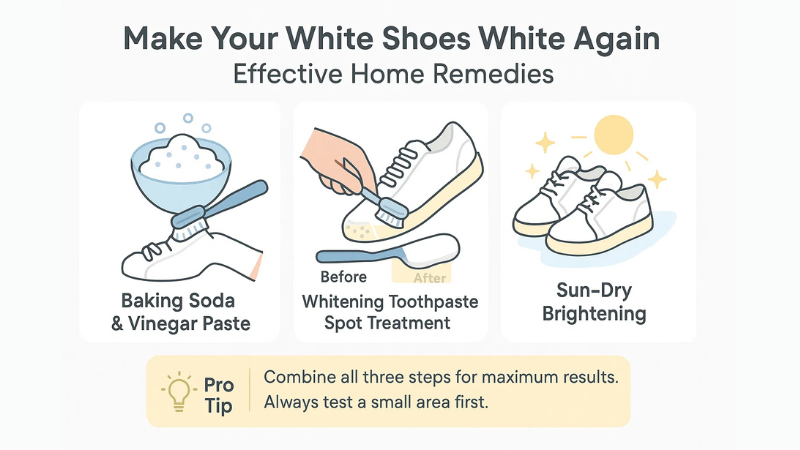 Make Your White Shoes White Again
Effective Home Remedies

Baking Soda & Vinegar Paste

Before
After
Whitening Toothpaste Spot Treatment

Sun-Dry Brightening

Pro Tip
Combine all three steps for maximum results. Always test a small area first.